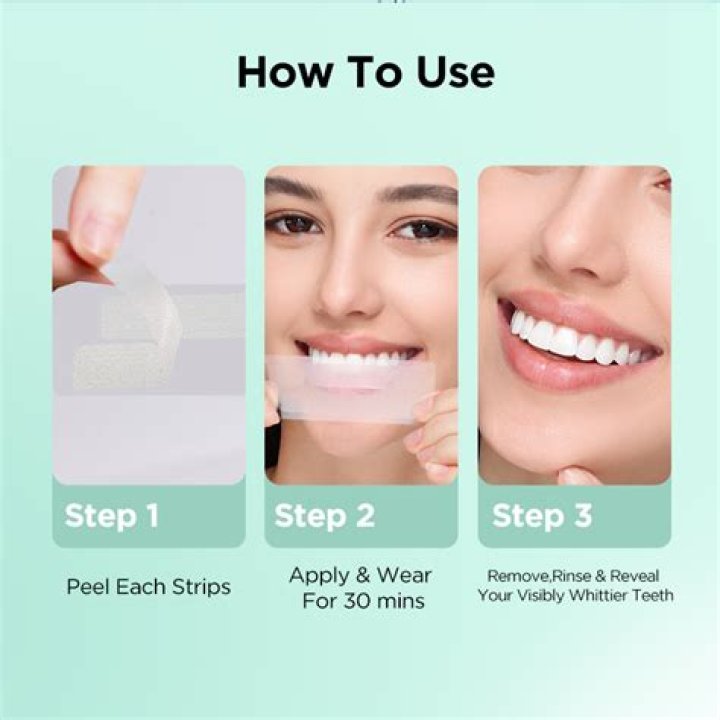 How To Use

Step 1

Peel Each Strips

Step 2

Apply & Wear For 30 mins

Step 3

Remove,Rinse & Reveal Your Visibly Whittier Teeth