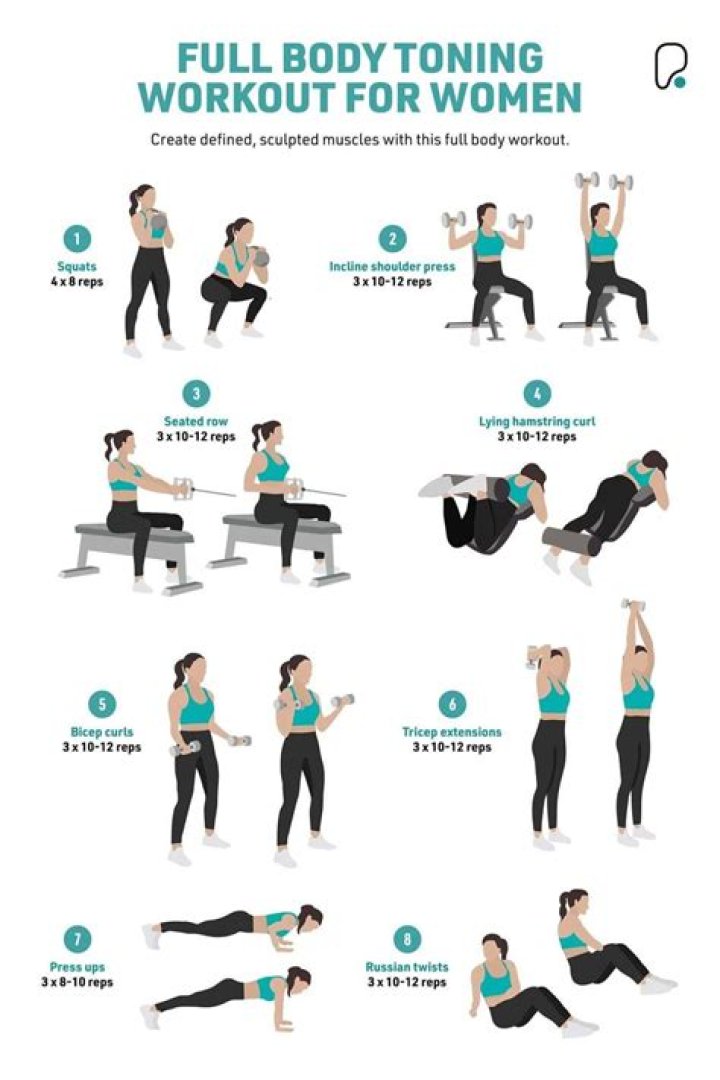 FULL BODY TONING WORKOUT FOR WOMEN

Create defined, sculpted muscles with this full body workout.

1
Squats
4 x 8 reps

2
Incline shoulder press
3 x 10-12 reps

3
Seated row
3 x 10-12 reps

4
Lying hamstring curl
3 x 10-12 reps

5
Bicep curls
3 x 10-12 reps

6
Tricep extensions
3 x 10-12 reps

7
Press ups
3 x 8-10 reps

8
Russian twists
3 x 10-12 reps